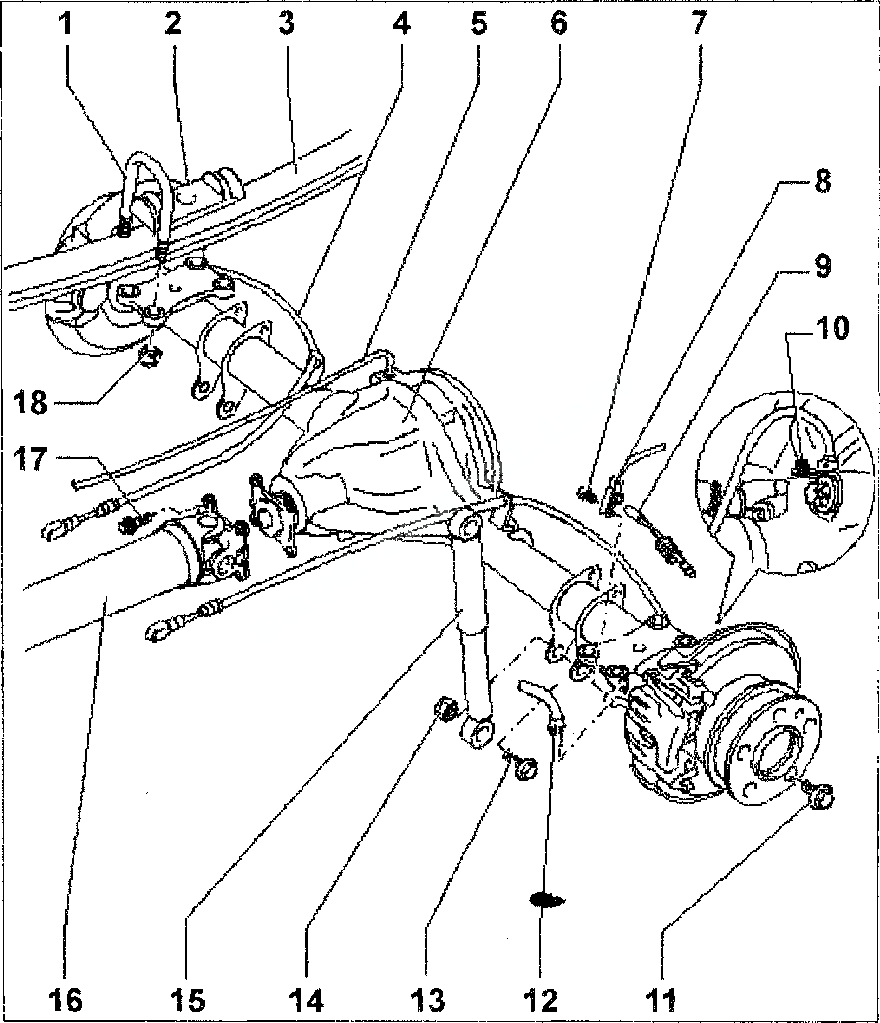 1 2 3 4 5 6 7

8

9

10

18

17

16 15 14 13 12 11